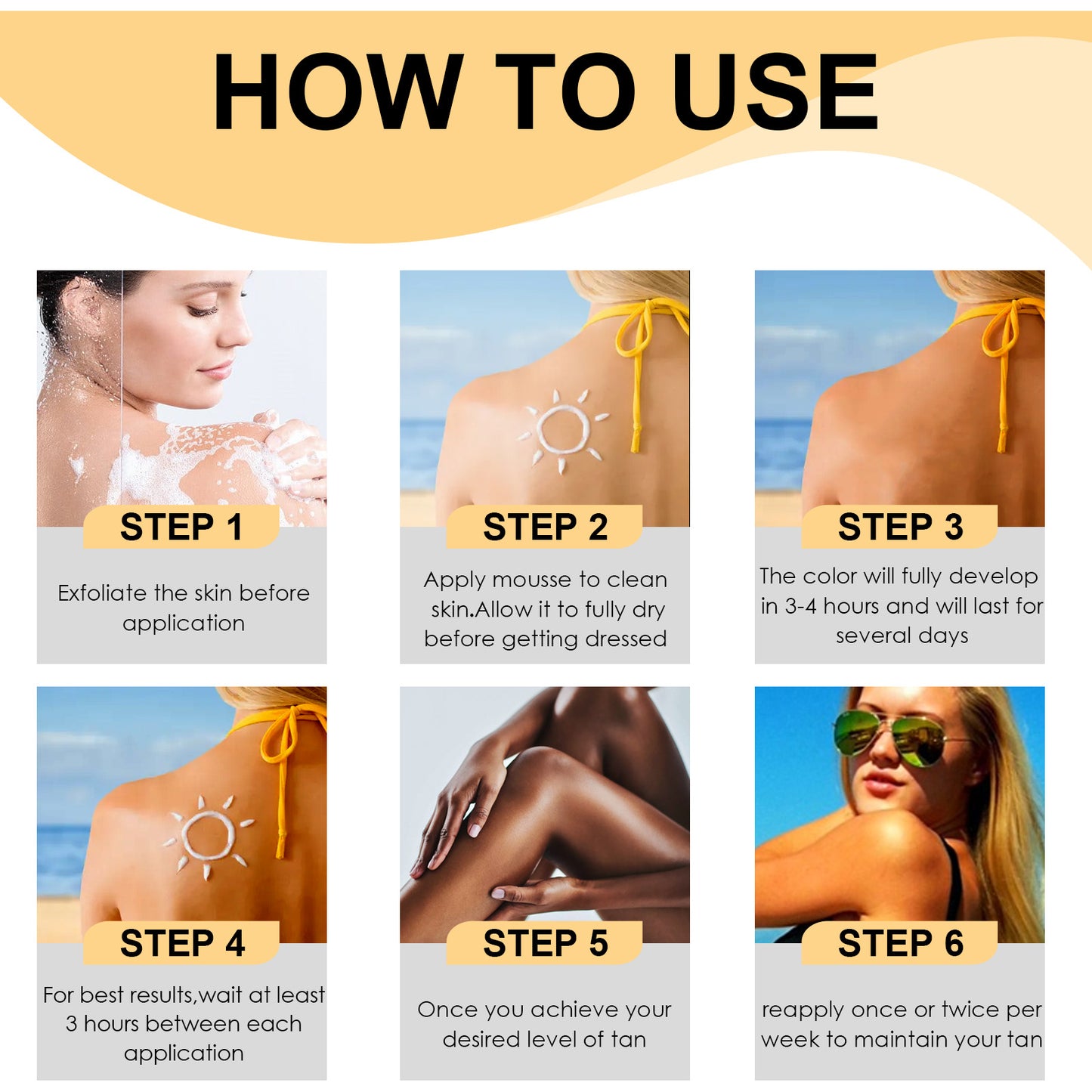 HOW TO USE

STEP 1

Exfoliate the skin before application

STEP 2

Apply mousse to clean skin.Allow it to fully dry before getting dressed

STEP 3

The color will fully develop in 3-4 hours and will last for several days

STEP 4

For best results,wait at least 3 hours between each application

STEP 5

Once you achieve your desired level of tan

STEP 6

reapply once or twice per week to maintain your tan